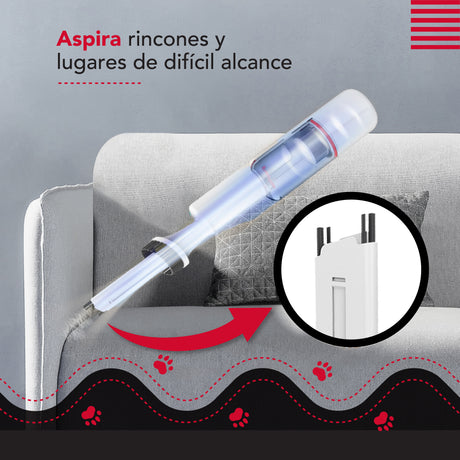 Aspira rincones y lugares de difícil alcance