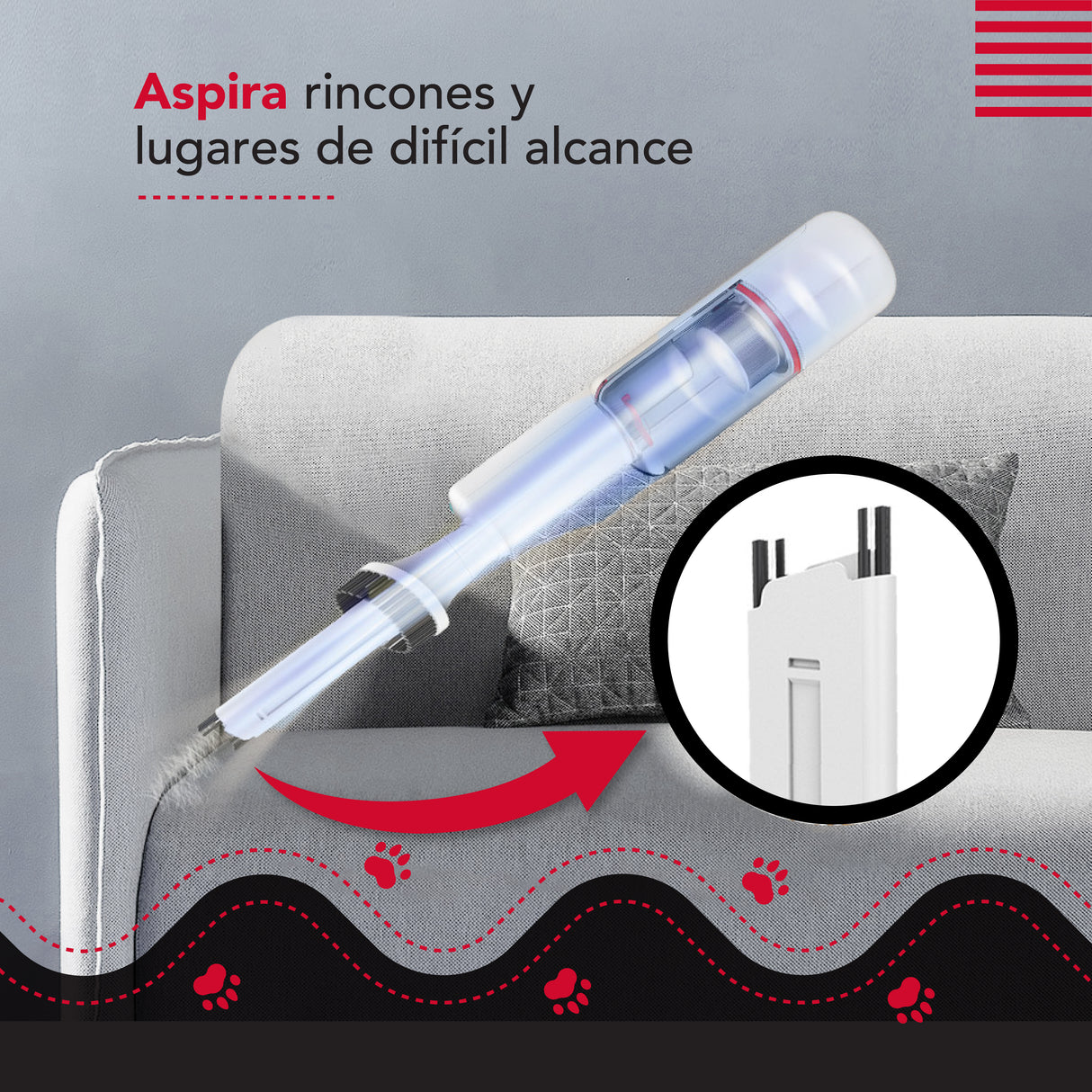 Aspira rincones y lugares de difícil alcance