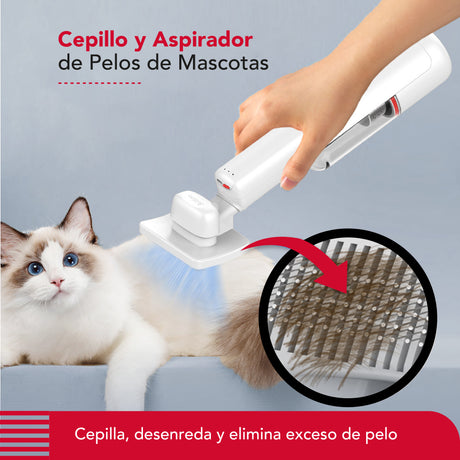 Cepillo y Aspirador
de Pelos de Mascotas

Cepilla, desenreda y elimina exceso de pelo