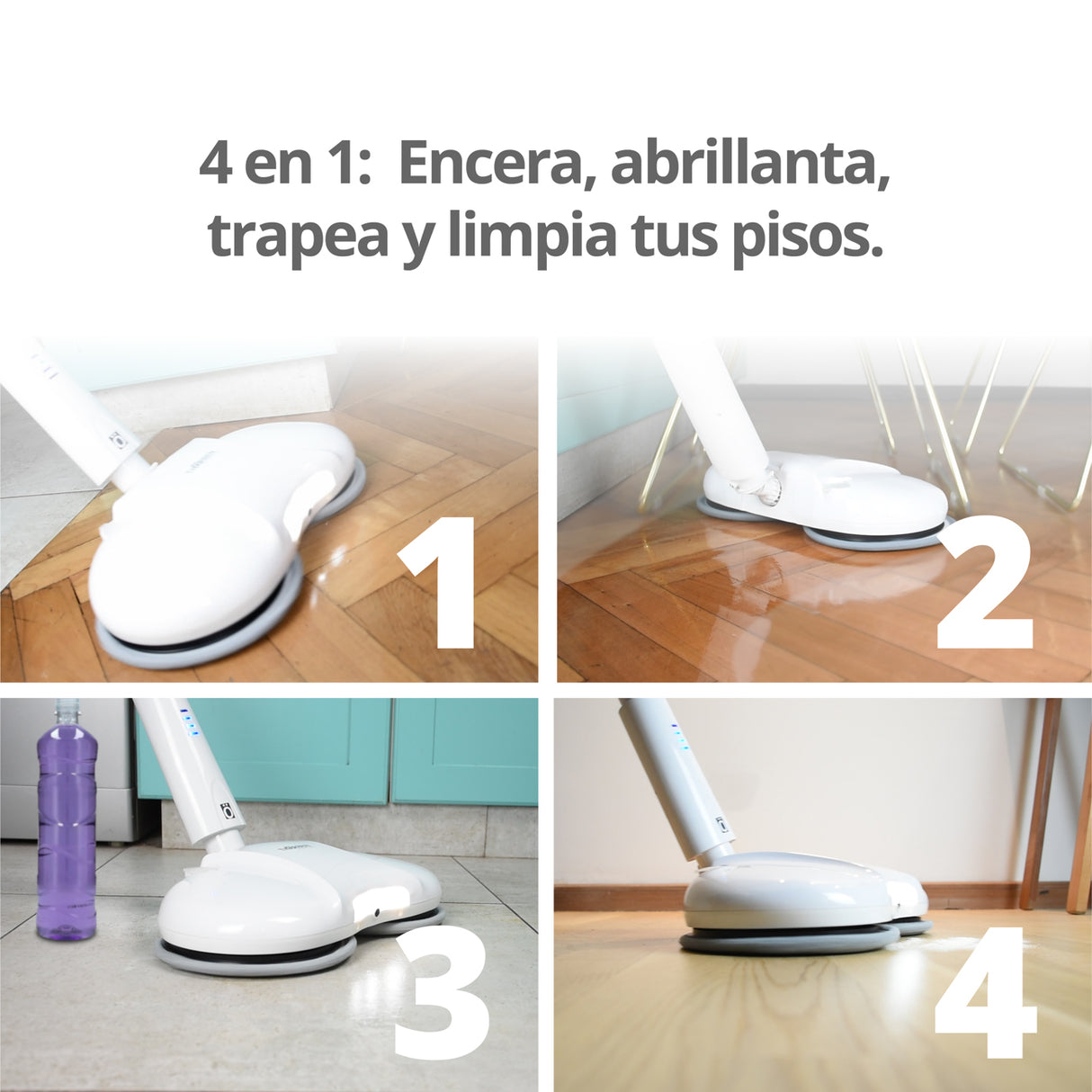 4 en 1: Encera, abrillanta, trapea y limpia tus pisos.

1

2

3

4